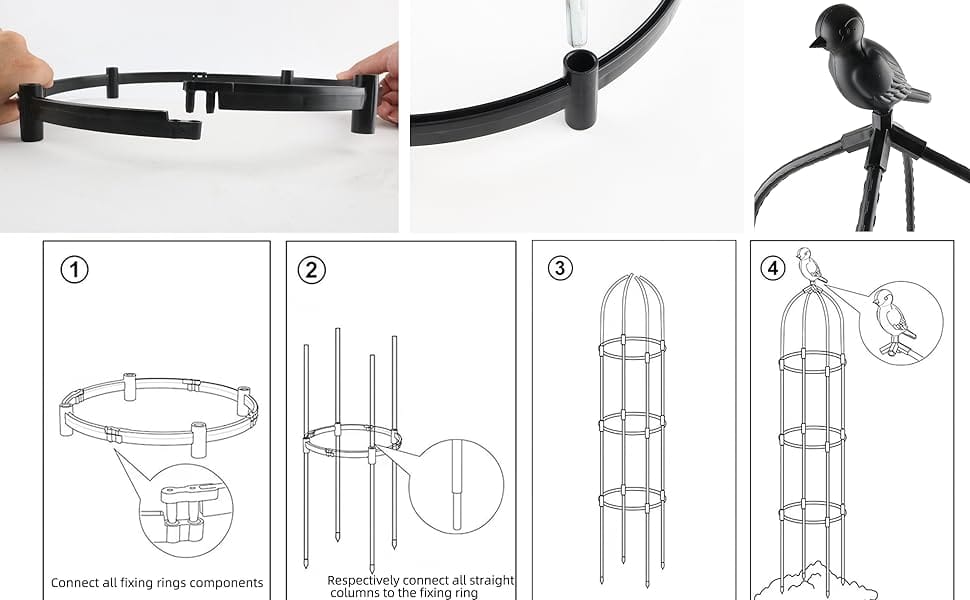 1

Connect all fixing rings components

2

Respectively connect all straight columns to the fixing ring

3

4