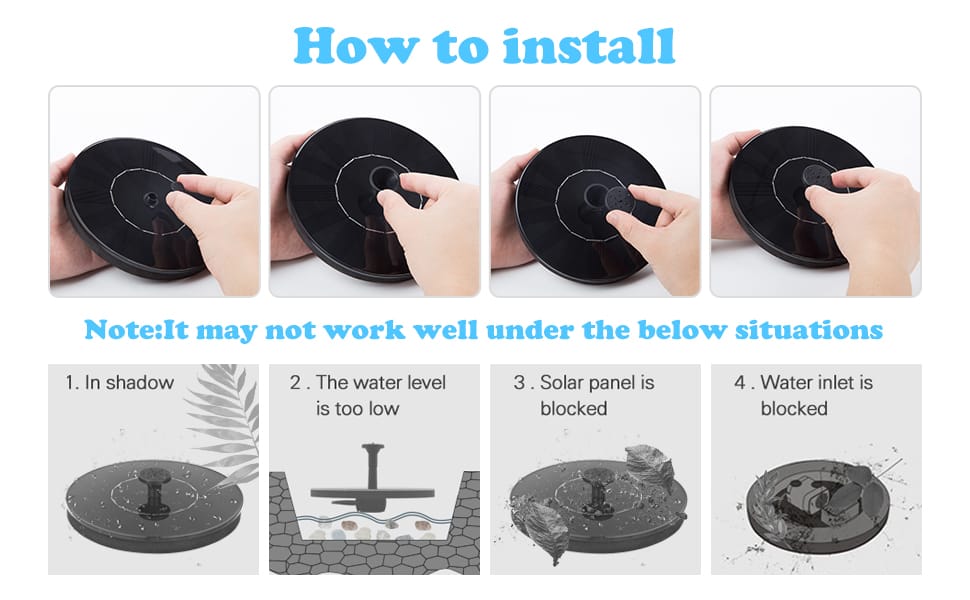 How to install

Note:It may not work well under the below situations

1. In shadow

2 . The water level is too low

3 . Solar panel is blocked

4 . Water inlet is blocked