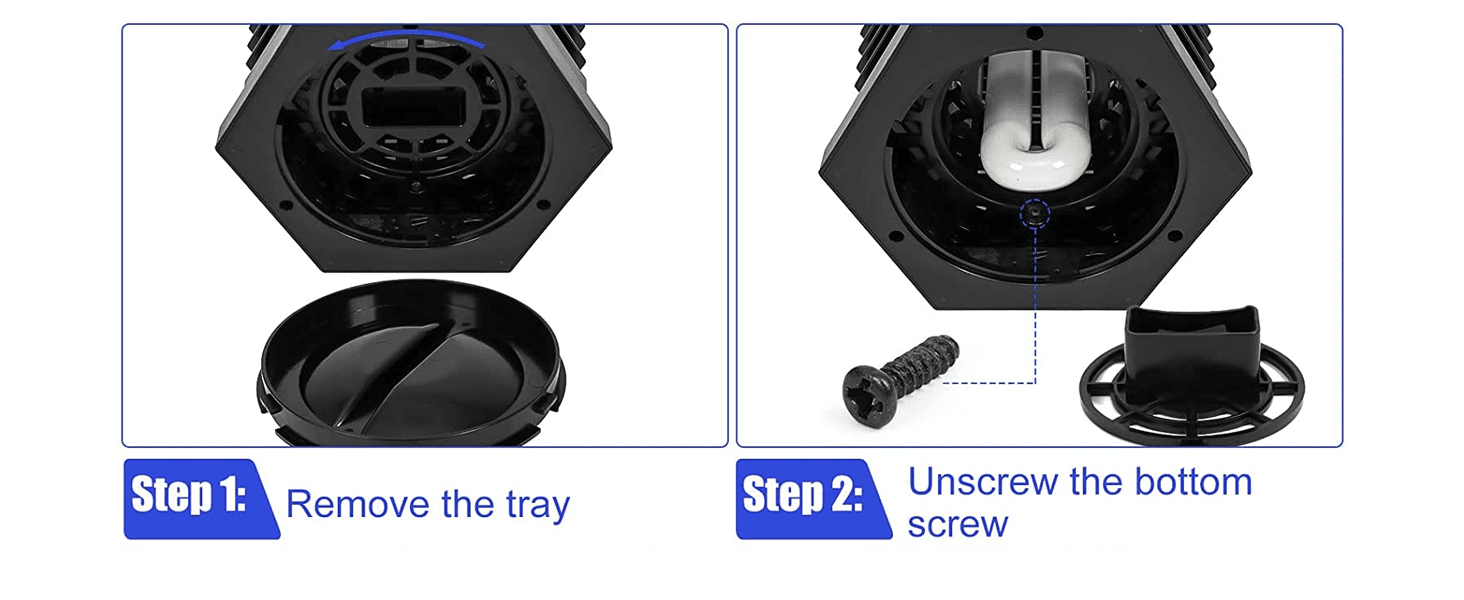 Step 1: Remove the tray

Step 2: Unscrew the bottom screw