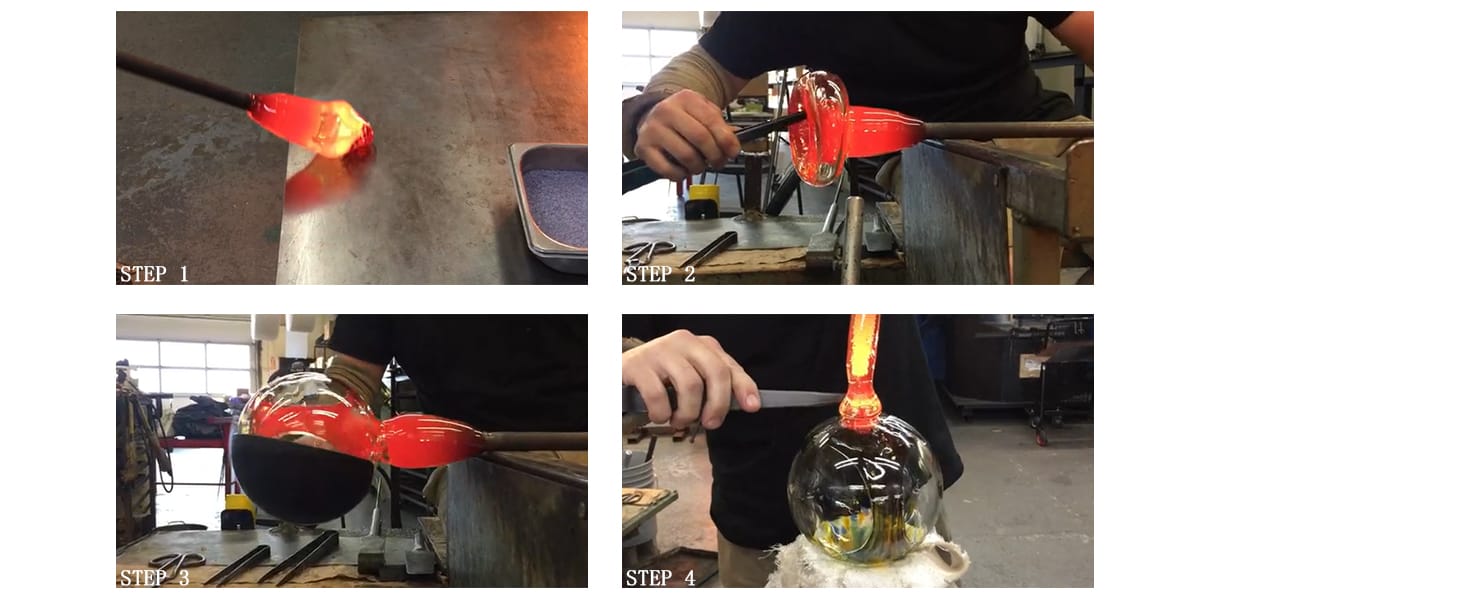 STEP 1

STEP 2

STEP 3

STEP 4