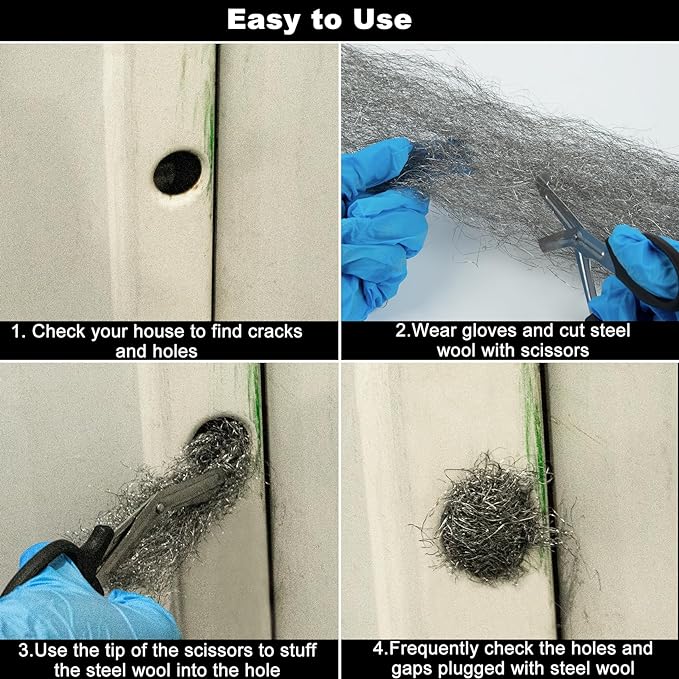 Easy to Use

1. Check your house to find cracks and holes

2.Wear gloves and cut steel wool with scissors

3.Use the tip of the scissors to stuff the steel wool into the hole

4.Frequently check the holes and gaps plugged with steel wool