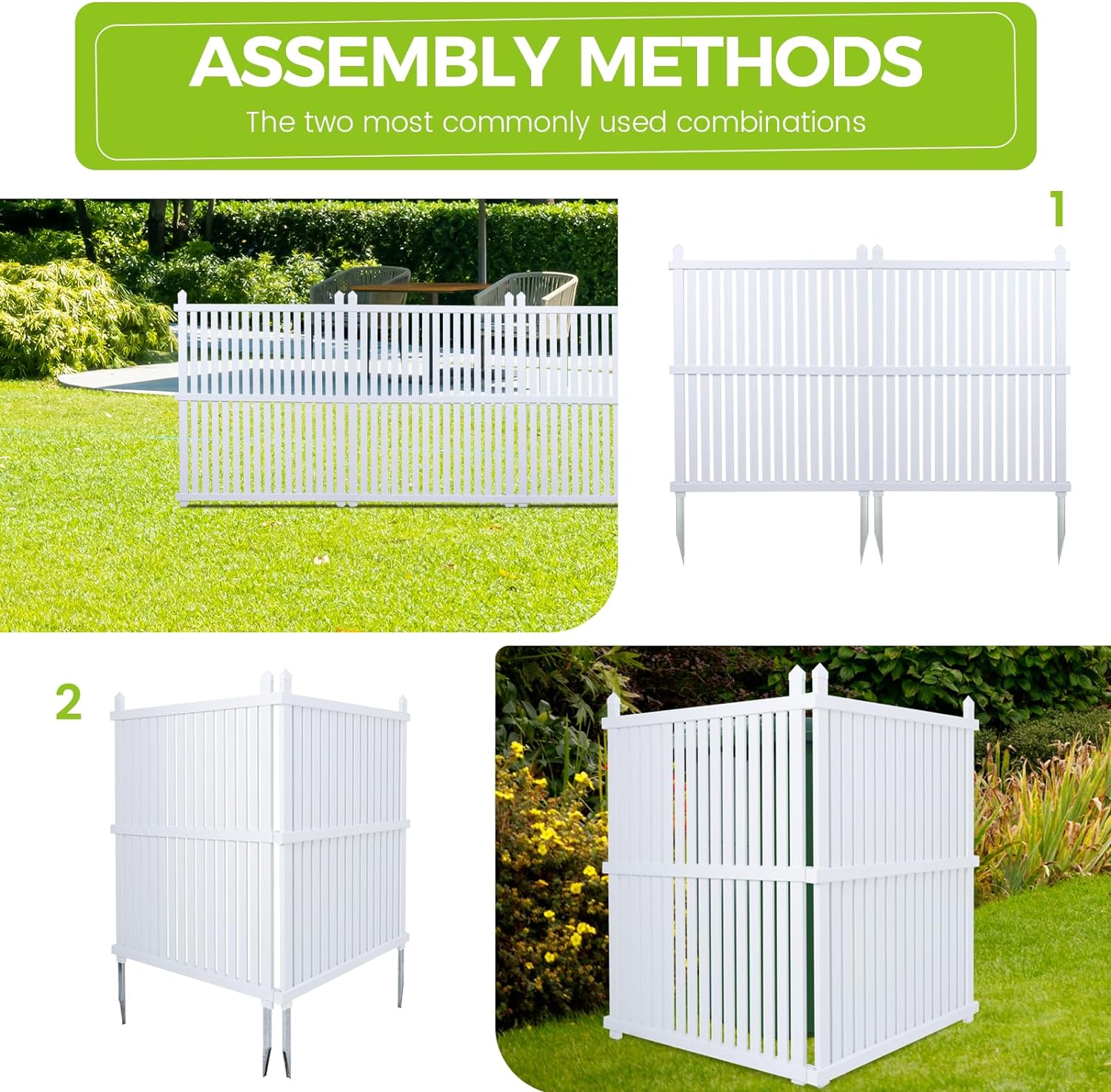 ASSEMBLY METHODS
The two most commonly used combinations

1

2