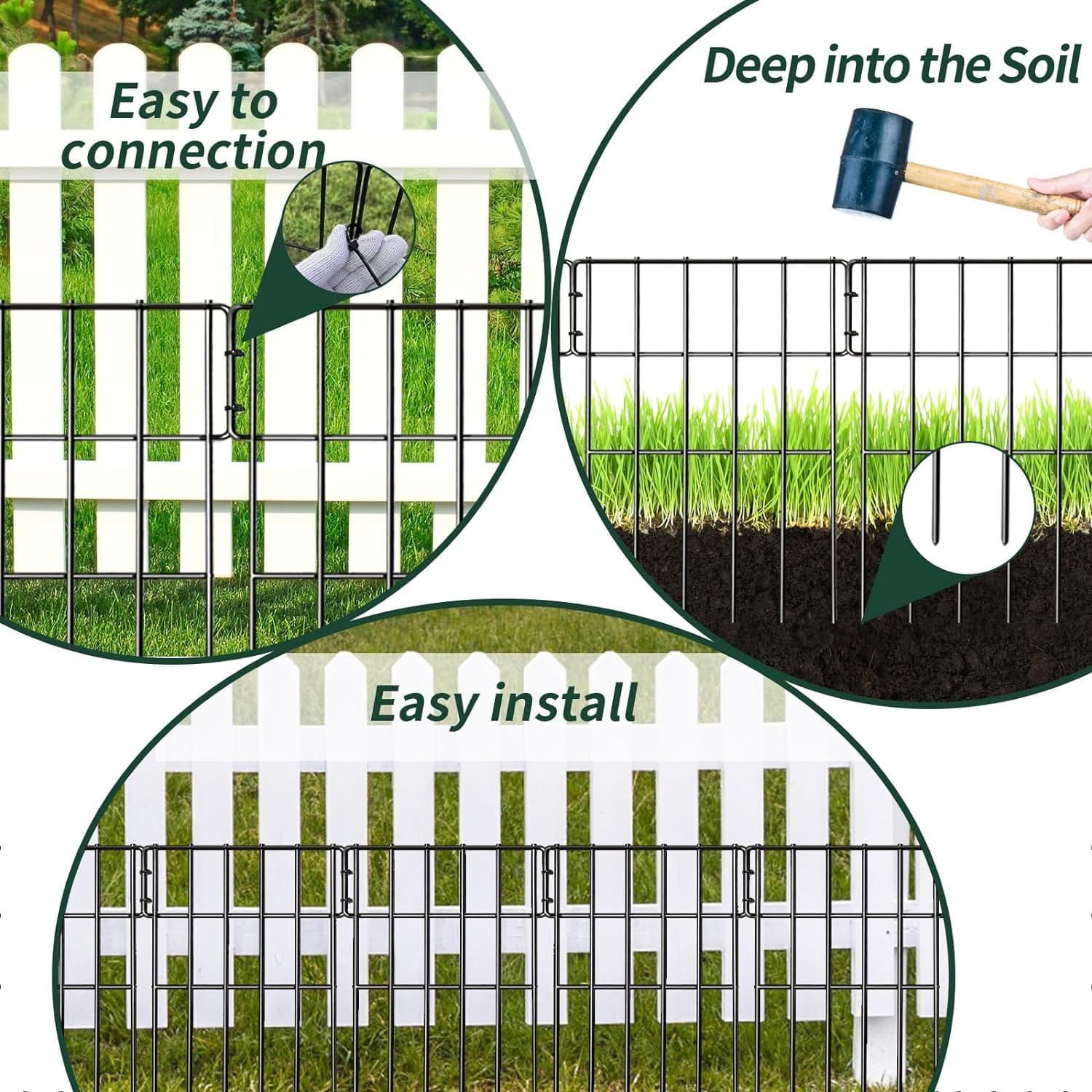 Easy to connection

Deep into the Soil

Easy install