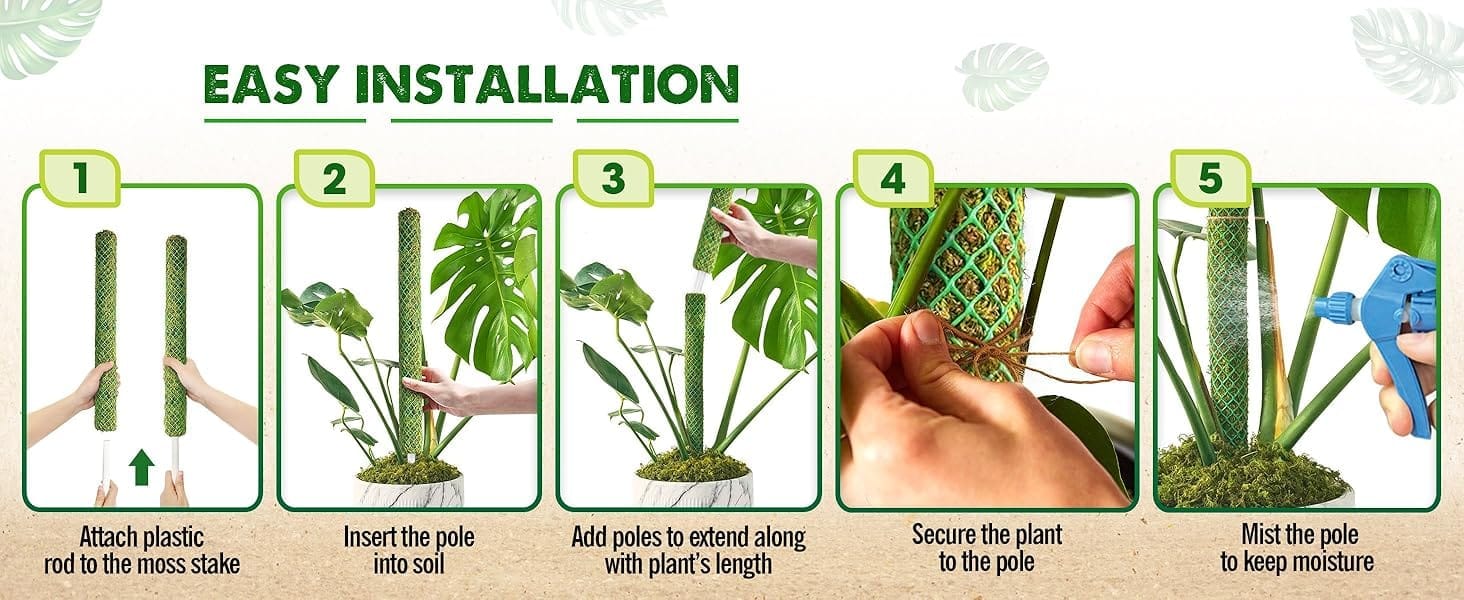 EASY INSTALLATION

1

Attach plastic rod to the moss stake

2

Insert the pole into soil

3

Add poles to extend along with plant's length

4

Secure the plant to the pole

5

Mist the pole to keep moisture