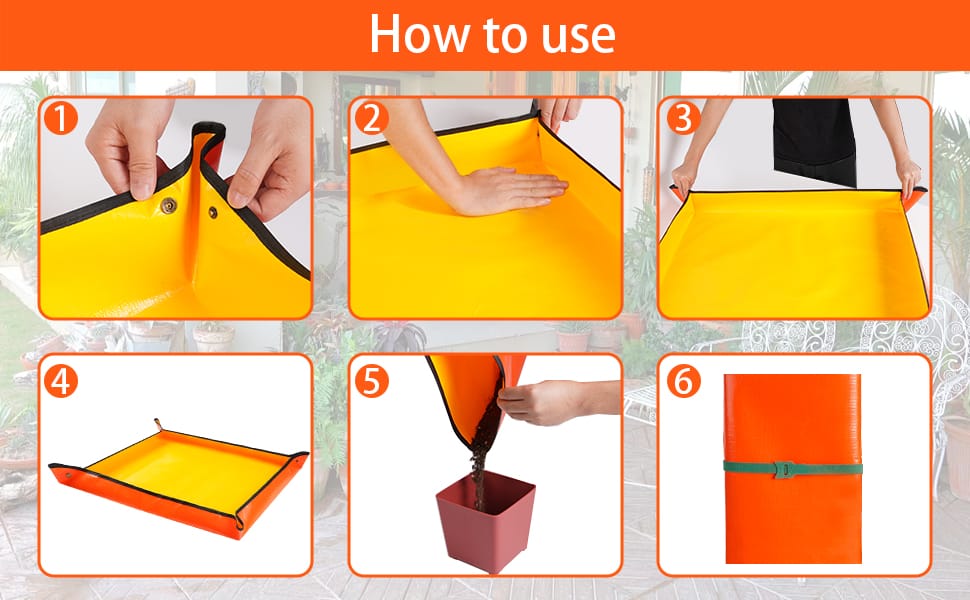 How to use

1

2

3

4

5

6