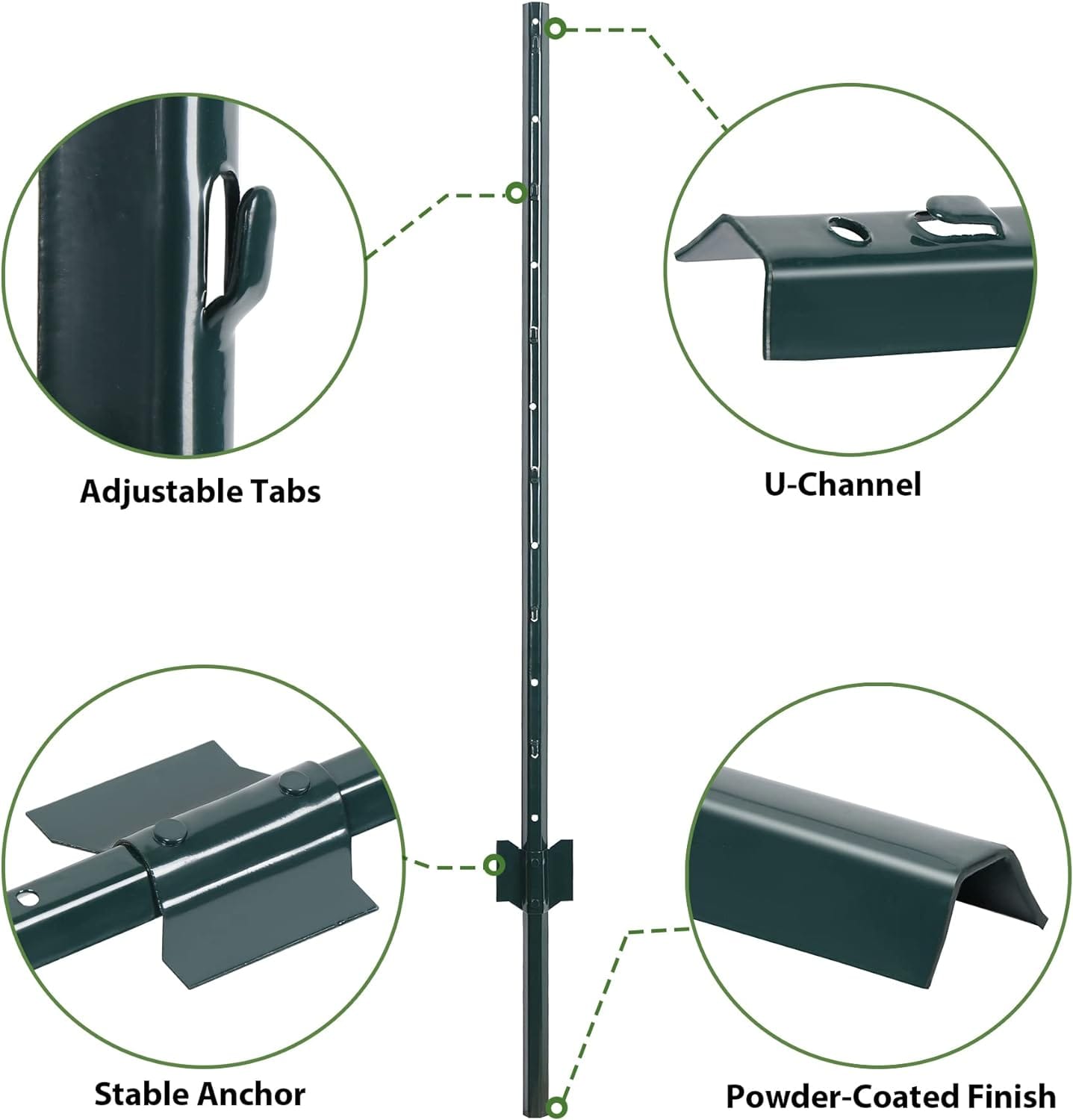 Adjustable Tabs

U-Channel

Stable Anchor

Powder-Coated Finish