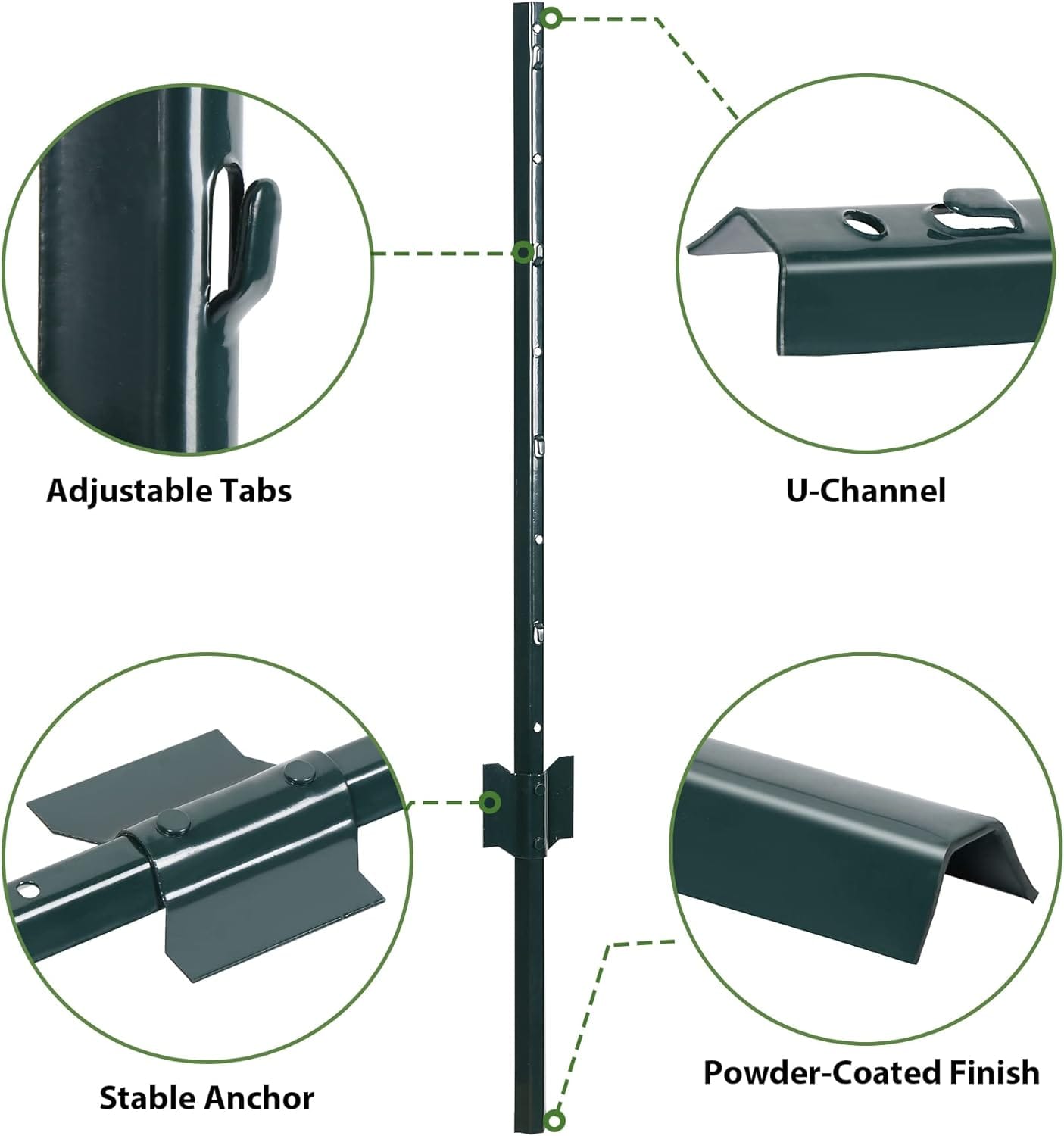 Adjustable Tabs

U-Channel

Stable Anchor

Powder-Coated Finish