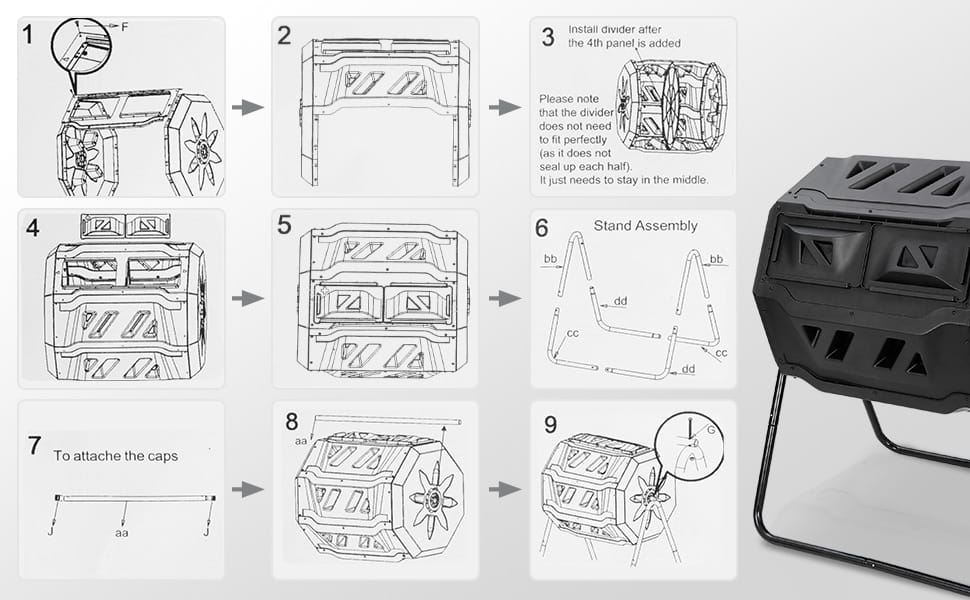 1
F

2

3
Install divider after the 4th panel is added

Please note that the divider does not need to fit perfectly (as it does not seal up each half). It just needs to stay in the middle.

4

5

6
Stand Assembly
bb
bb
dd
cc
cc
dd

7
To attache the caps
J
aa
J

8
aa

9
G