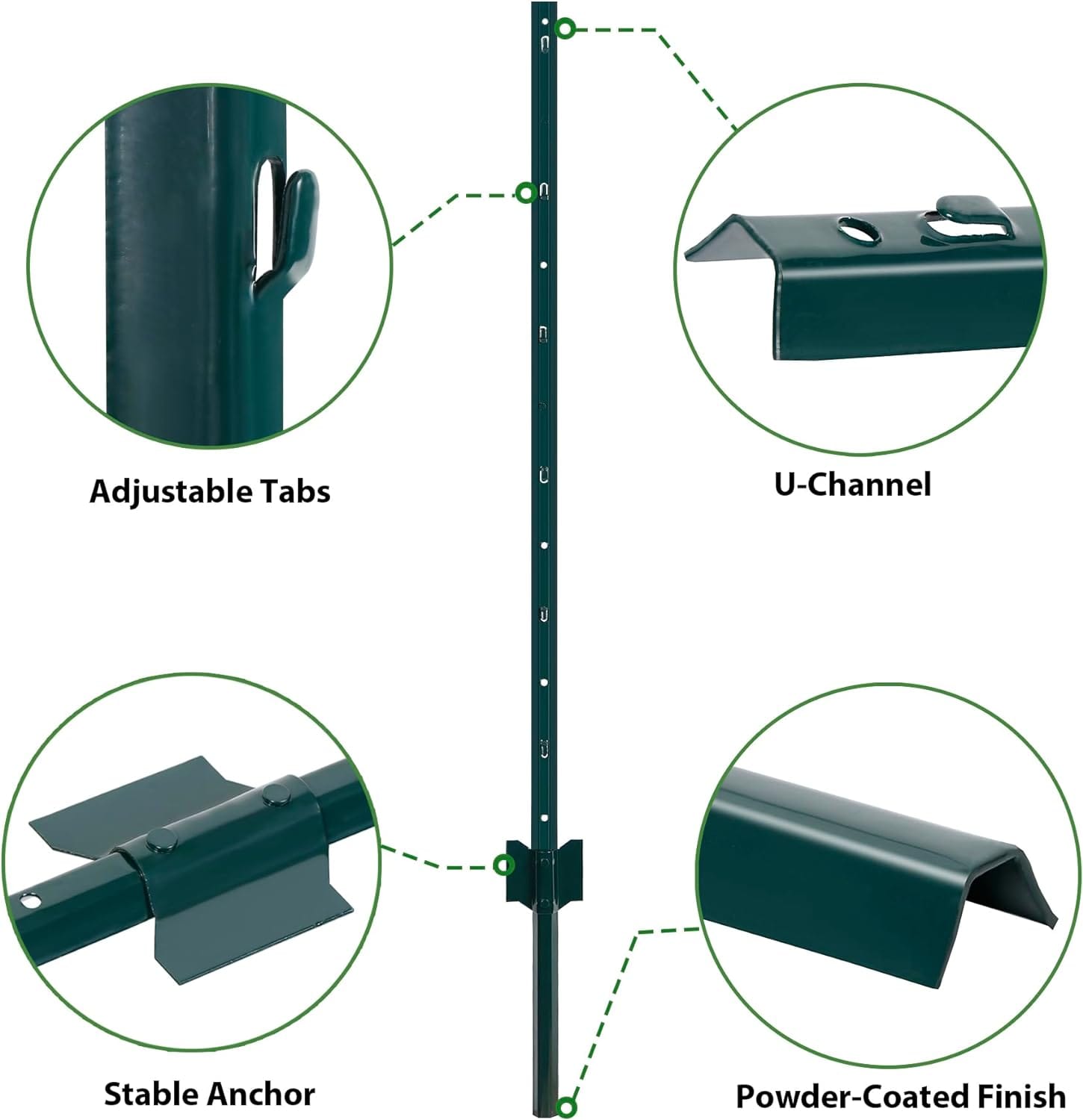 Adjustable Tabs

U-Channel

Stable Anchor

Powder-Coated Finish