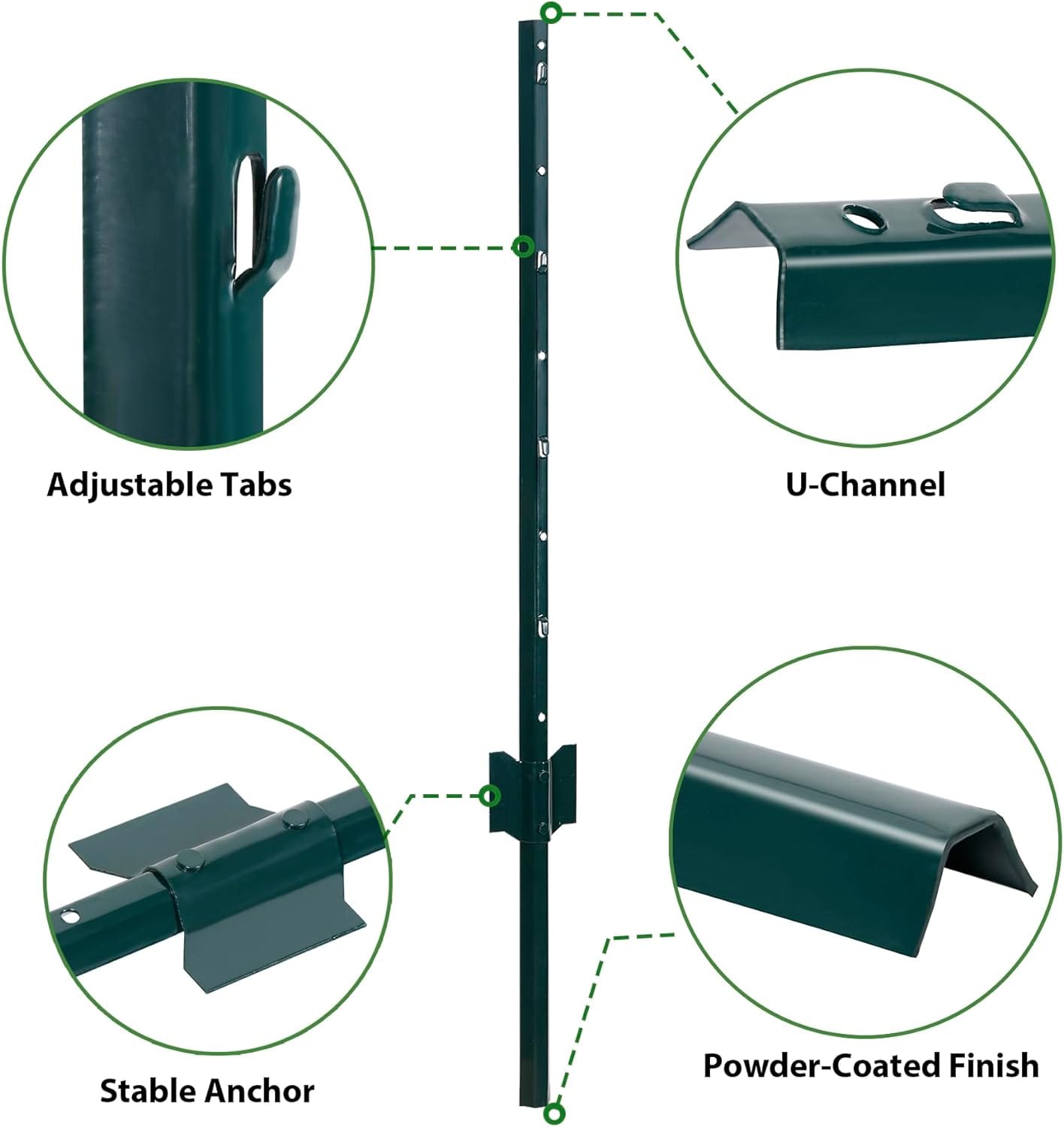 Adjustable Tabs

U-Channel

Stable Anchor

Powder-Coated Finish