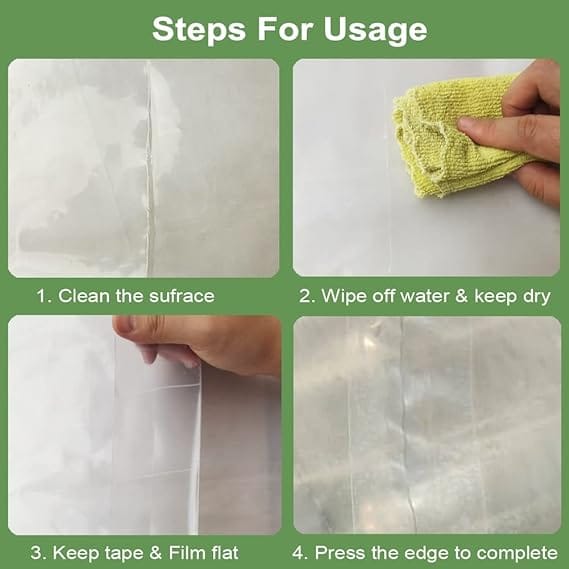 Steps For Usage

1. Clean the sufrace

2. Wipe off water & keep dry

3. Keep tape & Film flat

4. Press the edge to complete