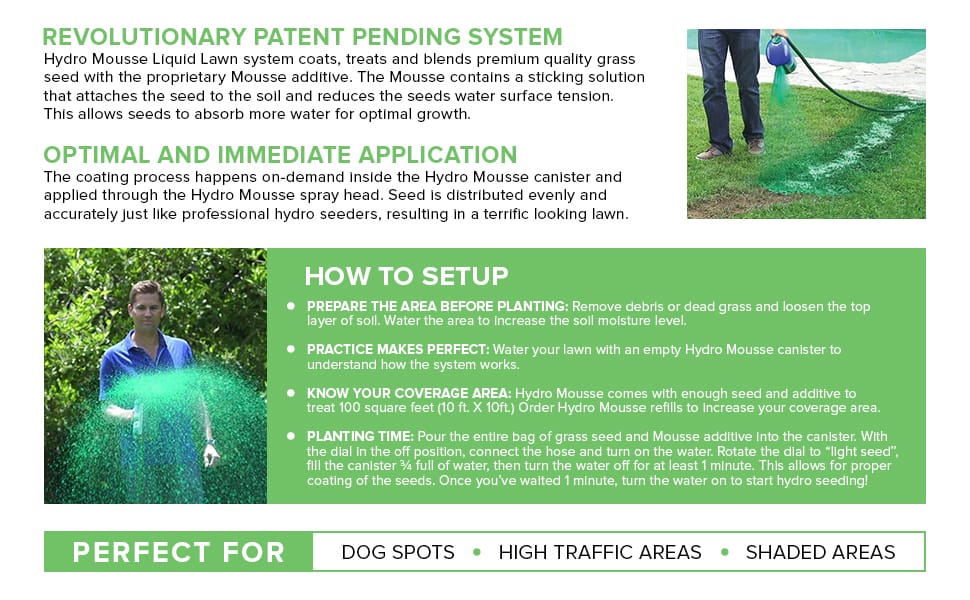 REVOLUTIONARY PATENT PENDING SYSTEM
Hydro Mousse Liquid Lawn system coats, treats and blends premium quality grass seed with the proprietary Mousse additive. The Mousse contains a sticking solution that attaches the seed to the soil and reduces the seeds water surface tension. This allows seeds to absorb more water for optimal growth.

OPTIMAL AND IMMEDIATE APPLICATION
The coating process happens on-demand inside the Hydro Mousse canister and applied through the Hydro Mousse spray head. Seed is distributed evenly and accurately just like professional hydro seeders, resulting in a terrific looking lawn.

HOW TO SETUP

• PREPARE THE AREA BEFORE PLANTING: Remove debris or dead grass and loosen the top layer of soil. Water the area to increase the soil moisture level.

• PRACTICE MAKES PERFECT: Water your lawn with an empty Hydro Mousse canister to understand how the system works.

• KNOW YOUR COVERAGE AREA: Hydro Mousse comes with enough seed and additive to treat 100 square feet (10 ft. X 10ft.) Order Hydro Mousse refills to increase your coverage area.

• PLANTING TIME: Pour the entire bag of grass seed and Mousse additive into the canister. With the dial in the off position, connect the hose and turn on the water. Rotate the dial to "light seed", fill the canister ¾ full of water, then turn the water off for at least 1 minute. This allows for proper coating of the seeds. Once you've waited 1 minute, turn the water on to start hydro seeding!

PERFECT FOR
DOG SPOTS • HIGH TRAFFIC AREAS • SHADED AREAS