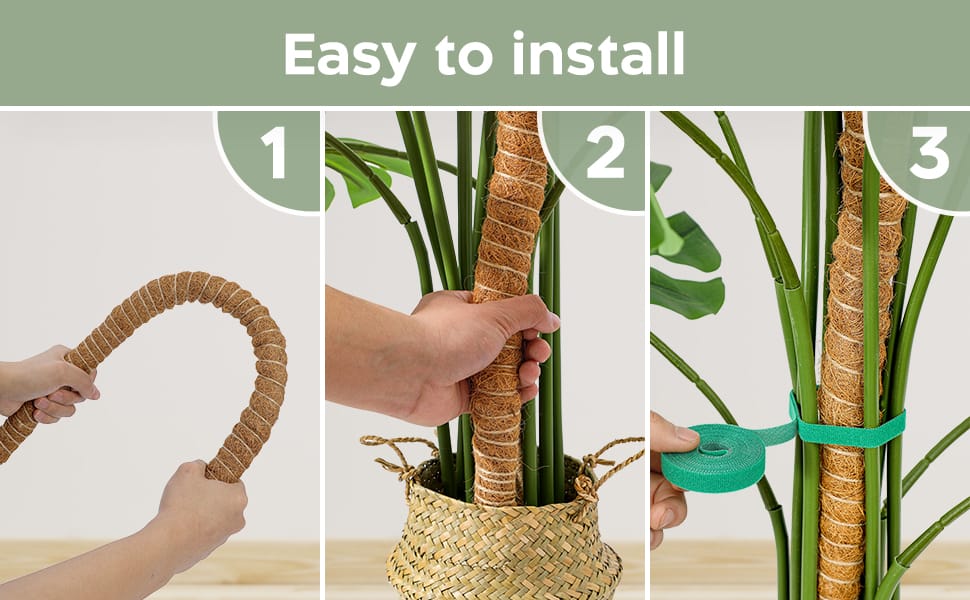 Easy to install

1

2

3