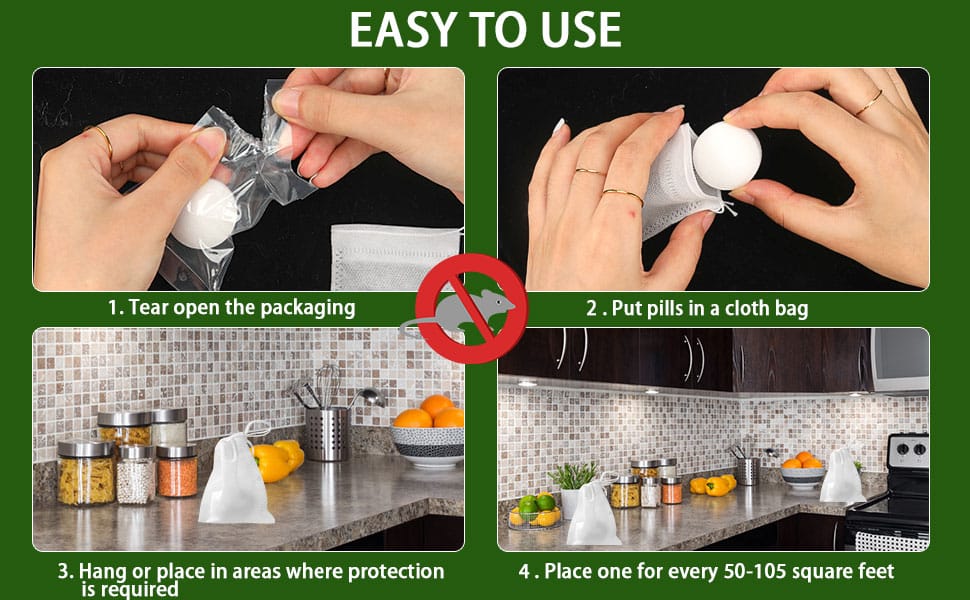 EASY TO USE

1. Tear open the packaging

2 . Put pills in a cloth bag

3. Hang or place in areas where protection is required

4 . Place one for every 50-105 square feet