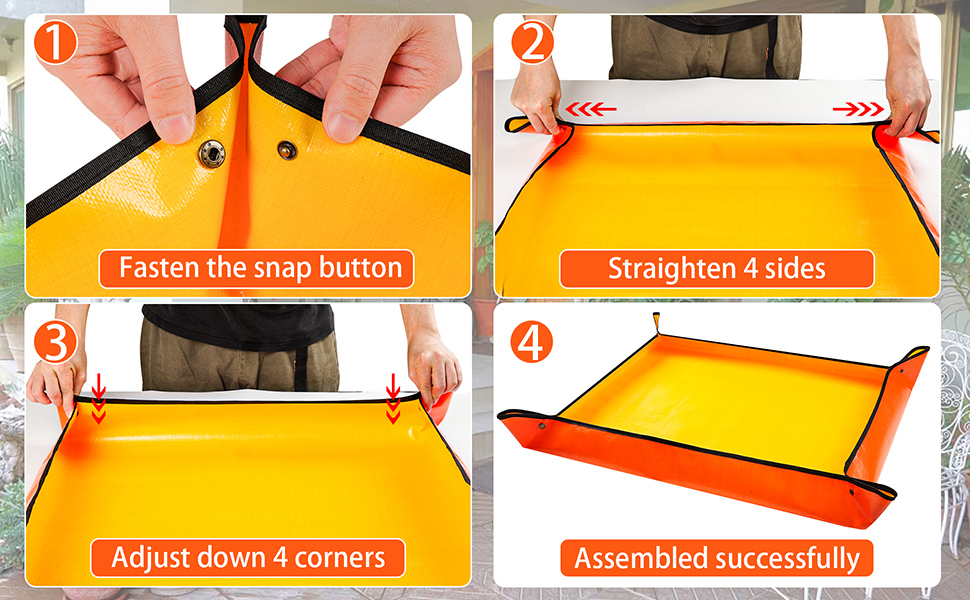 1
Fasten the snap button

2
Straighten 4 sides

3
Adjust down 4 corners

4
Assembled successfully