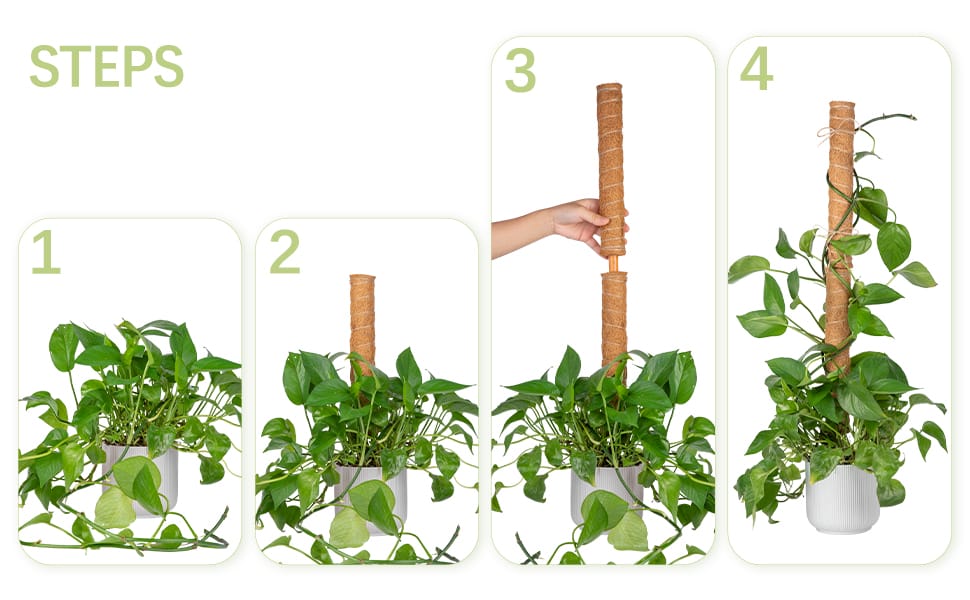 STEPS

1

2

3

4