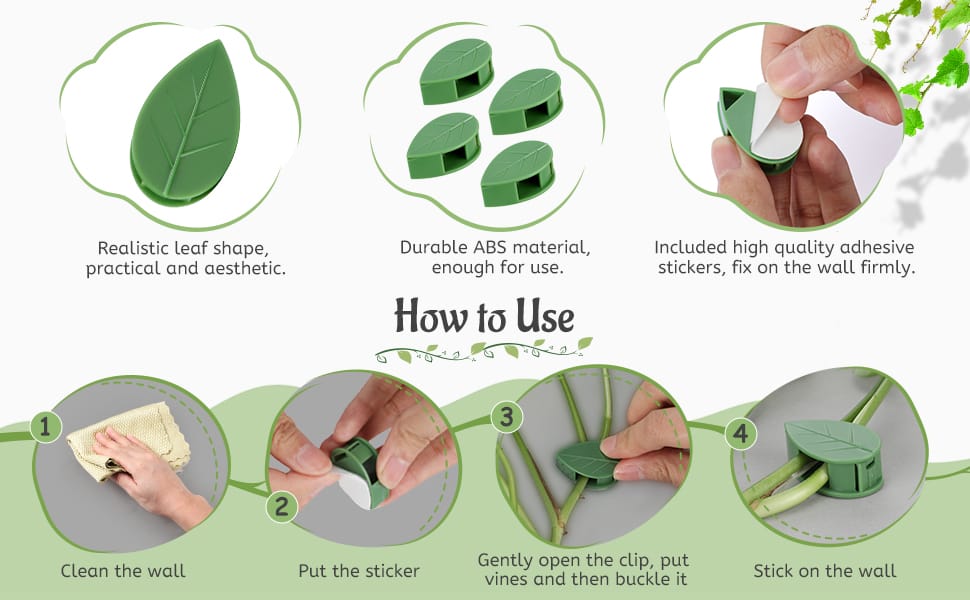 Realistic leaf shape, practical and aesthetic.

Durable ABS material, enough for use.

Included high quality adhesive stickers, fix on the wall firmly.

How to Use

1

Clean the wall

2

Put the sticker

3

Gently open the clip, put vines and then buckle it

4

Stick on the wall